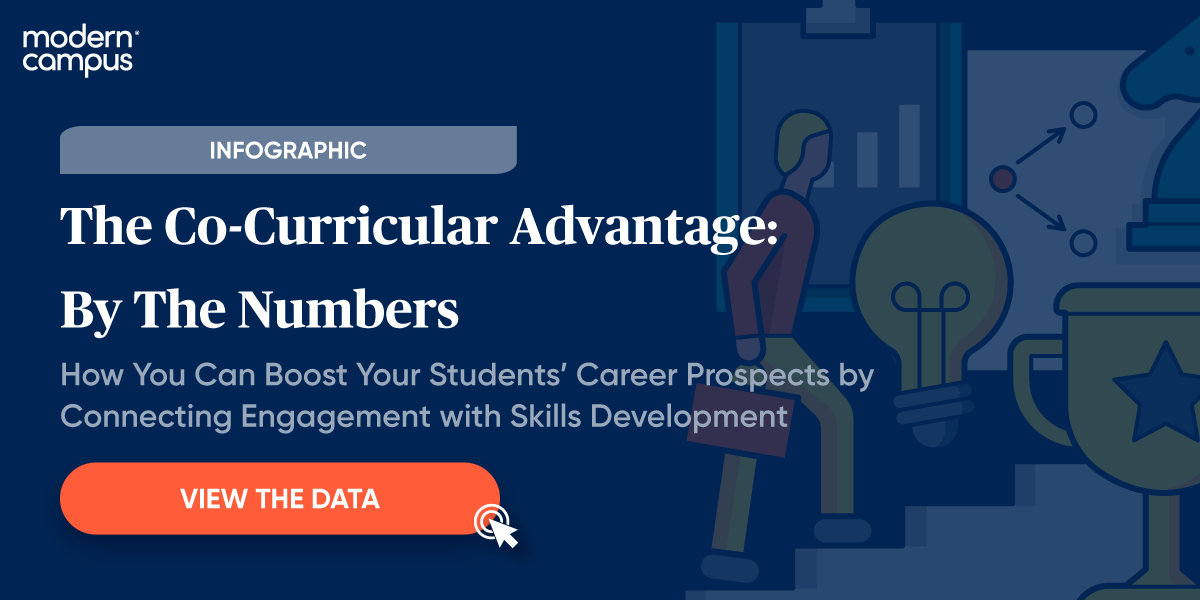 modern campus

INFOGRAPHIC

The Co-Curricular Advantage: By The Numbers

How You Can Boost Your Students' Career Prospects by Connecting Engagement with Skills Development

VIEW THE DATA