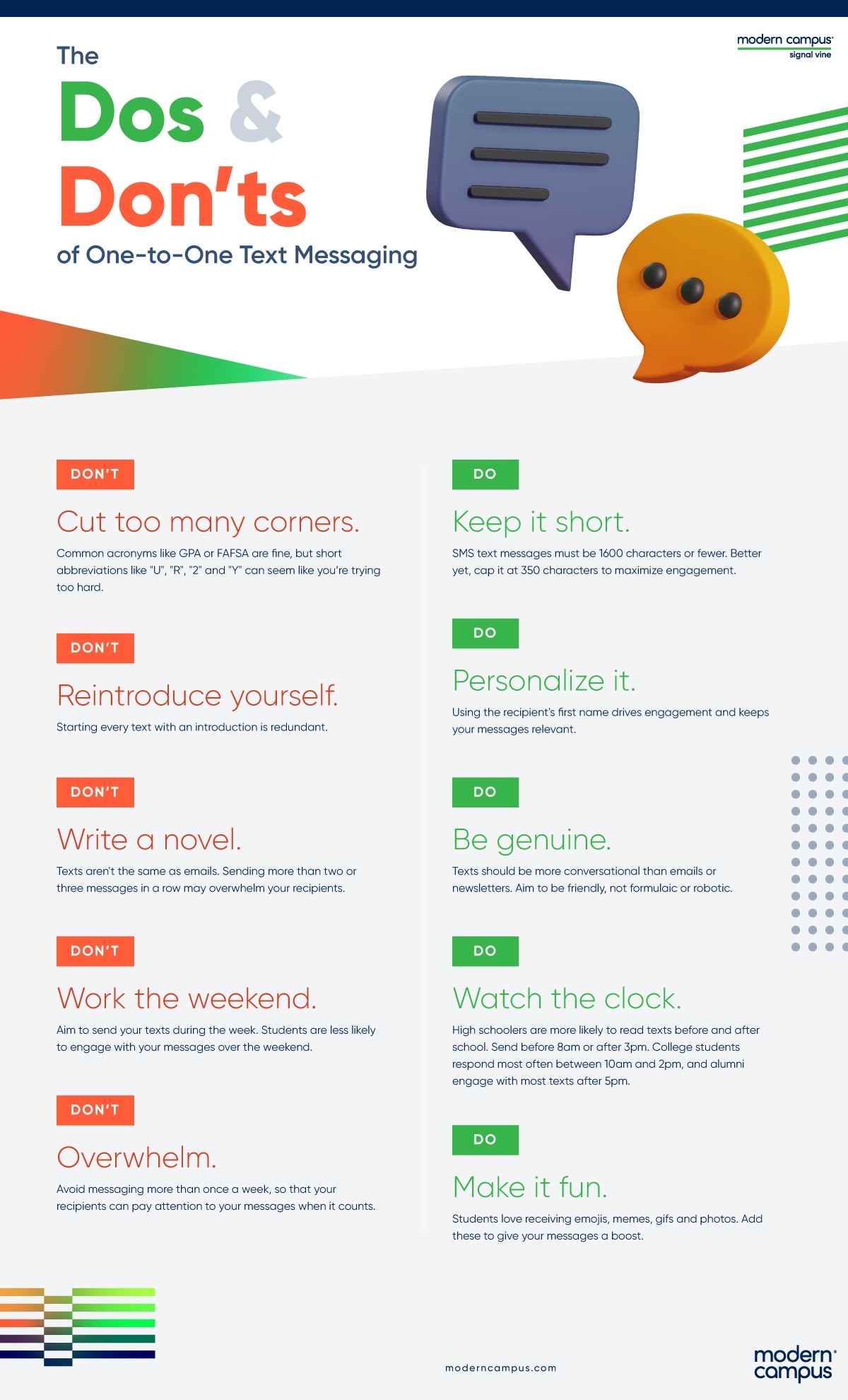 modern campus
signal vine

The
Dos &
Don'ts
of One-to-One Text Messaging

DON'T
Cut too many corners.
Common acronyms like GPA or FAFSA are fine, but short abbreviations like "U", "R", "2" and "Y" can seem like you're trying too hard.

DON'T
Reintroduce yourself.
Starting every text with an introduction is redundant.

DON'T
Write a novel.
Texts aren't the same as emails. Sending more than two or three messages in a row may overwhelm your recipients.

DON'T
Work the weekend.
Aim to send your texts during the week. Students are less likely to engage with your messages over the weekend.

DON'T
Overwhelm.
Avoid messaging more than once a week, so that your recipients can pay attention to your messages when it counts.

DO
Keep it short.
SMS text messages must be 1600 characters or fewer. Better yet, cap it at 350 characters to maximize engagement.

DO
Personalize it.
Using the recipient's first name drives engagement and keeps your messages relevant.

DO
Be genuine.
Texts should be more conversational than emails or newsletters. Aim to be friendly, not formulaic or robotic.

DO
Watch the clock.
High schoolers are more likely to read texts before and after school. Send before 8am or after 3pm. College students respond most often between 10am and 2pm, and alumni engage with most texts after 5pm.

DO
Make it fun.
Students love receiving emojis, memes, gifs and photos. Add these to give your messages a boost.

moderncampus.com

modern campus